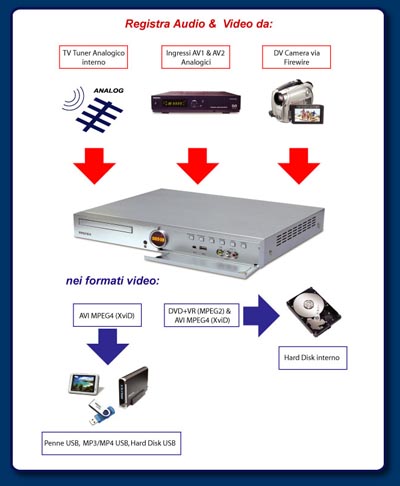 Registra Audio & Video da:

TV Tuner Analogico interno

Ingressi AV1 & AV2 Analogici

DV Camera via Firewire

ANALOG

nei formati video:

AVI MPEG4 (XviD)

DVD+VR (MPEG2) & AVI MPEG4 (XviD)

Hard Disk interno

Penne USB, MP3/MP4 USB, Hard Disk USB